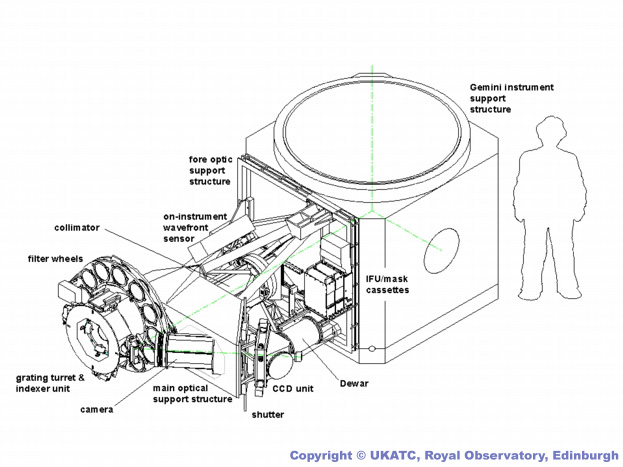 Gemini instrument support structure

fore optic support structure

on-instrument wavefront sensor

collimator

filter wheels

IFU/mask cassettes

grating turret & indexer unit

main optical support structure

camera

CCD unit

Dewar

shutter

Copyright © UKATC, Royal Observatory, Edinburgh